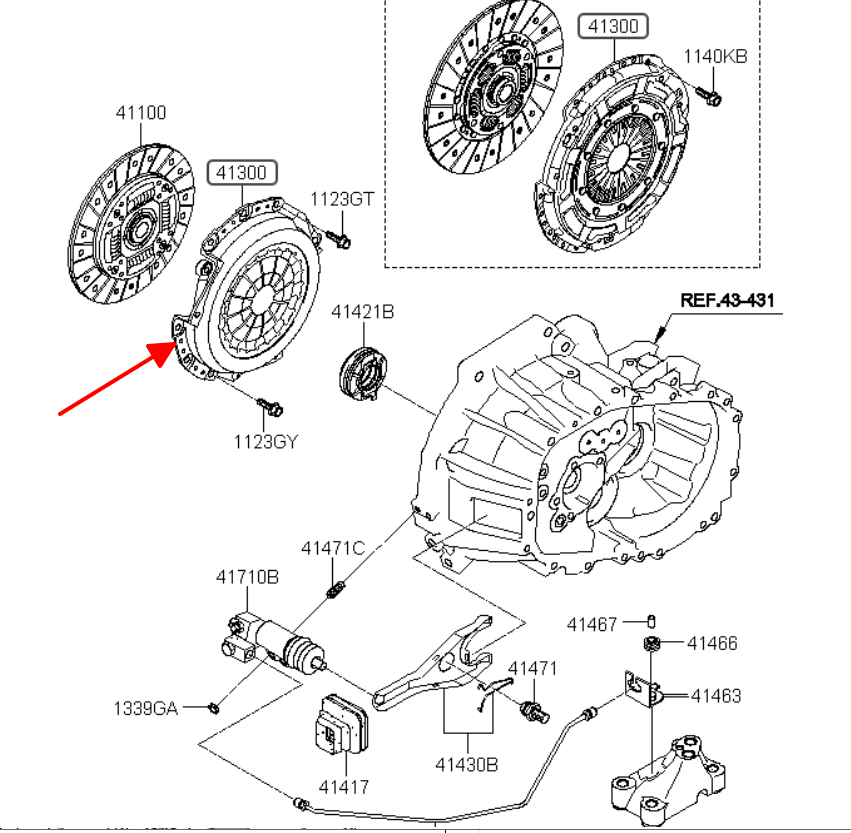 41300
1140KB
41100
41300
1123GT
REF.43-431
41421B
1123GY
41471C
41710B
41467
41466
41471
41463
1339GA
41417
41430B